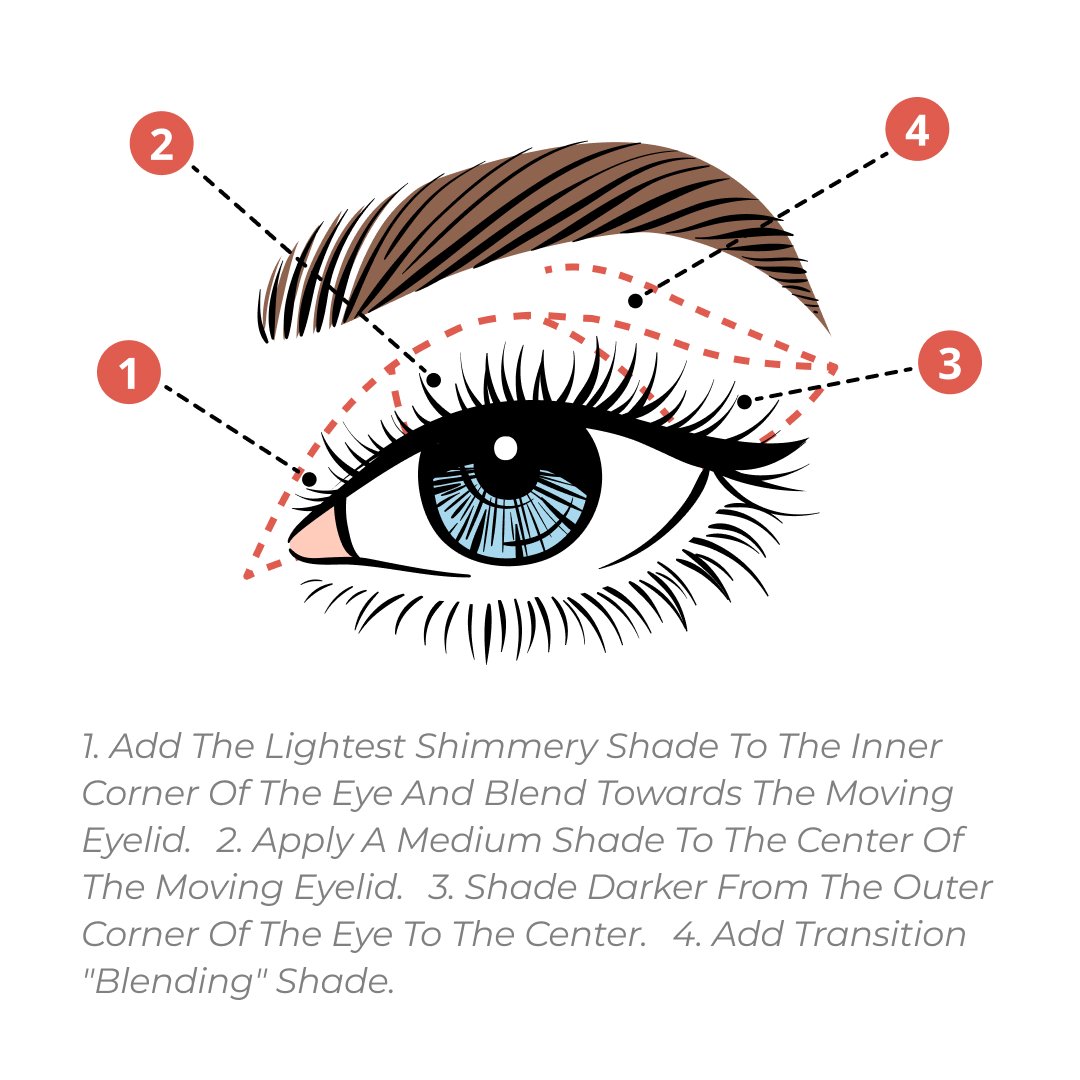 2

4

1

3

1. Add The Lightest Shimmery Shade To The Inner Corner Of The Eye And Blend Towards The Moving Eyelid. 2. Apply A Medium Shade To The Center Of The Moving Eyelid. 3. Shade Darker From The Outer Corner Of The Eye To The Center. 4. Add Transition "Blending" Shade.