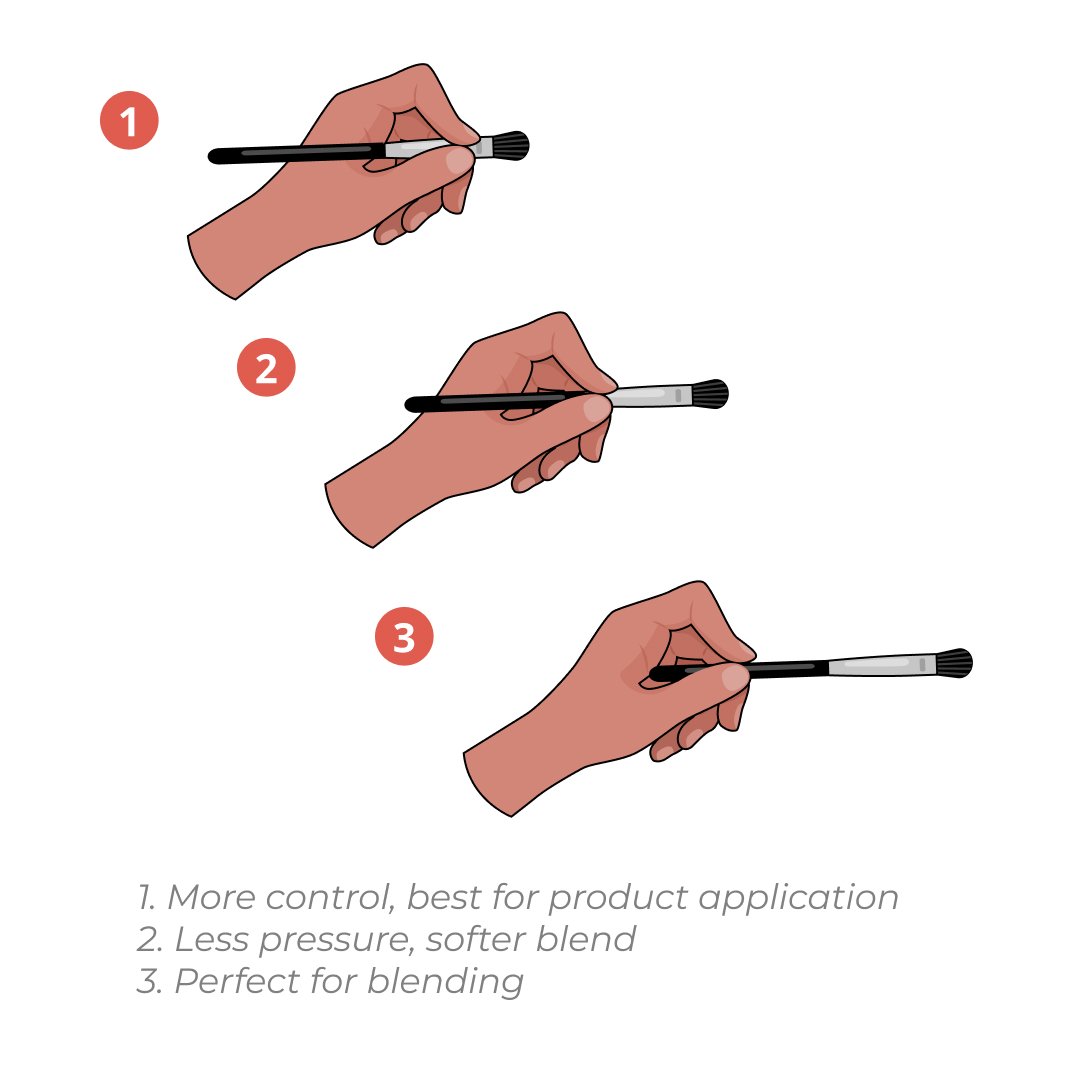 1

2

3

1. More control, best for product application
2. Less pressure, softer blend
3. Perfect for blending